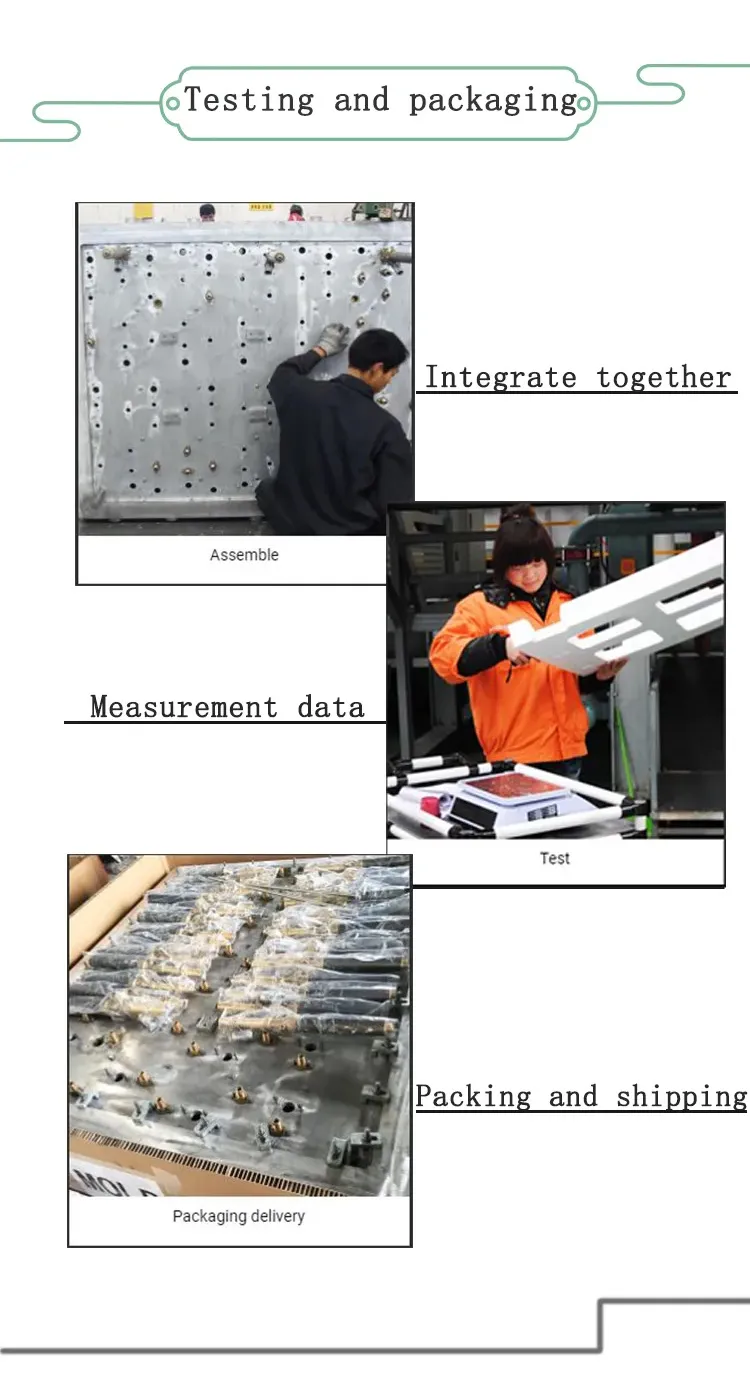 Testing and packaging

Integrate together

Assemble

Measurement data

Test

Packing and shipping

Packaging delivery