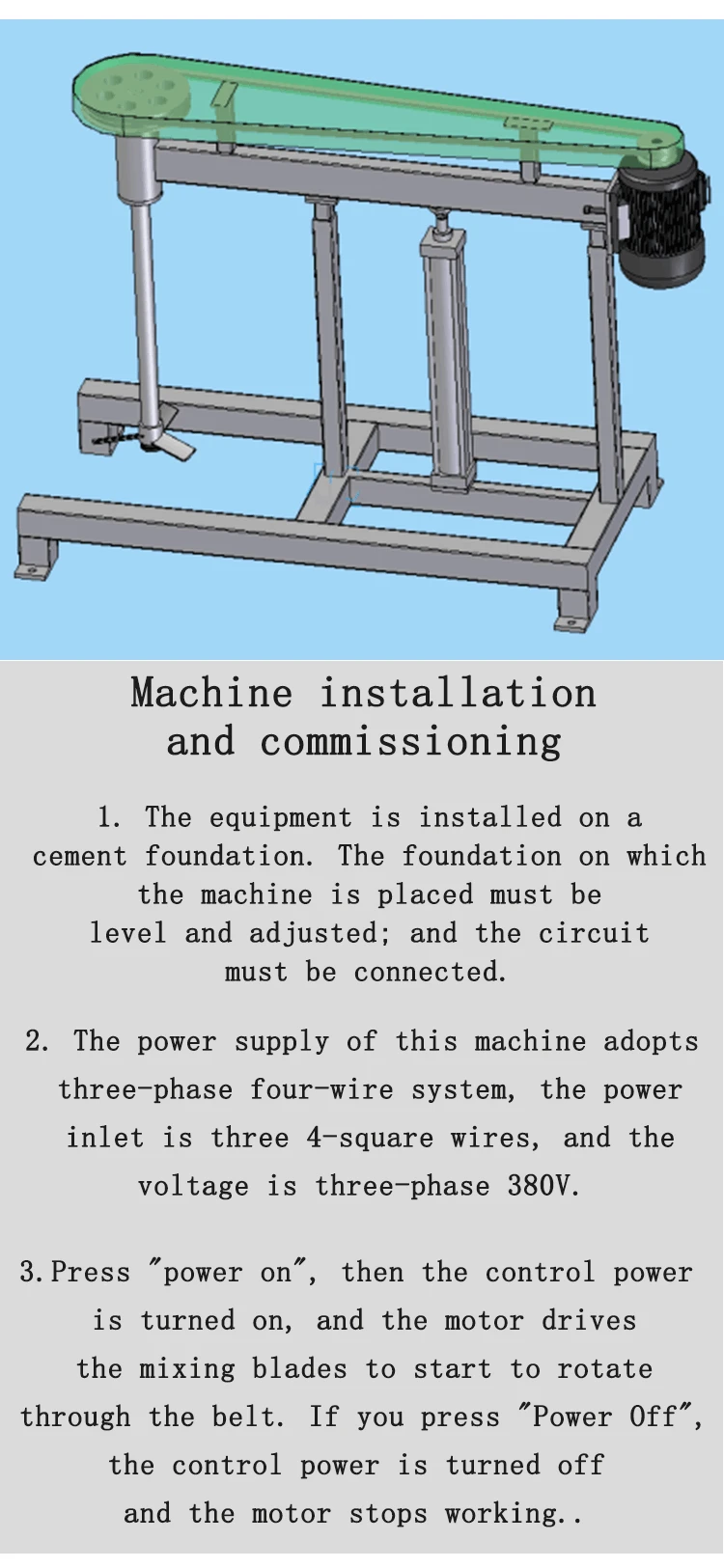 Machine installation and commissioning

1. The equipment is installed on a cement foundation. The foundation on which the machine is placed must be level and adjusted; and the circuit must be connected.

2. The power supply of this machine adopts three-phase four-wire system, the power inlet is three 4-square wires, and the voltage is three-phase 380V.

3.Press "power on", then the control power is turned on, and the motor drives the mixing blades to start to rotate through the belt. If you press "Power Off", the control power is turned off and the motor stops working..